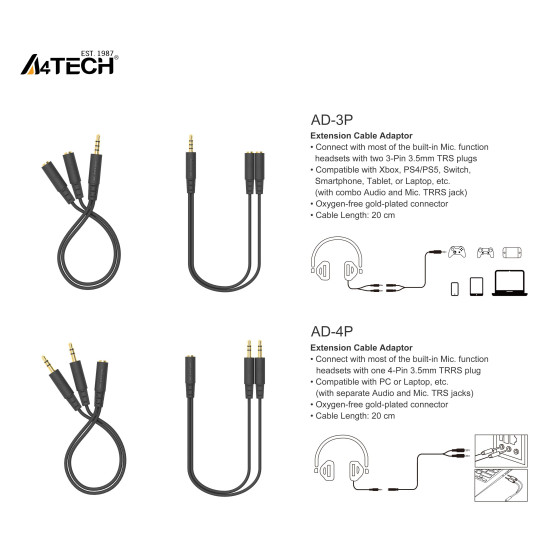 EST. 1987
A4TECH®

AD-3P
Extension Cable Adaptor
• Connect with most of the built-in Mic. function headsets with two 3-Pin 3.5mm TRS plugs
• Compatible with Xbox, PS4/PS5, Switch, Smartphone, Tablet, or Laptop, etc. (with combo Audio and Mic. TRRS jack)
• Oxygen-free gold-plated connector
• Cable Length: 20 cm

AD-4P
Extension Cable Adaptor
• Connect with most of the built-in Mic. function headsets with one 4-Pin 3.5mm TRRS plug
• Compatible with PC or Laptop, etc. (with separate Audio and Mic. TRS jacks)
• Oxygen-free gold-plated connector
• Cable Length: 20 cm