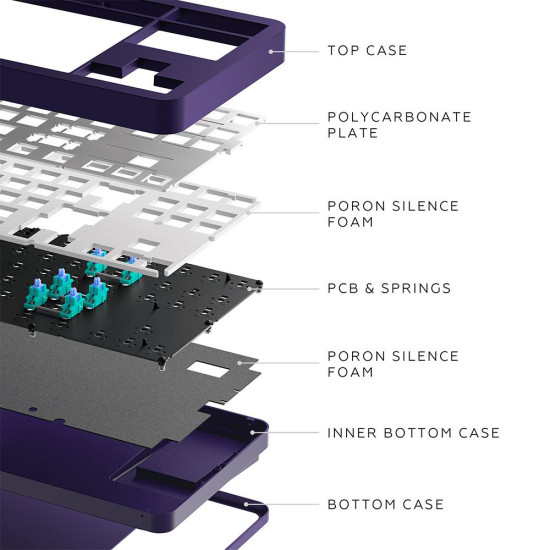 TOP CASE

POLYCARBONATE PLATE

PORON SILENCE FOAM

PCB & SPRINGS

PORON SILENCE FOAM

INNER BOTTOM CASE

BOTTOM CASE