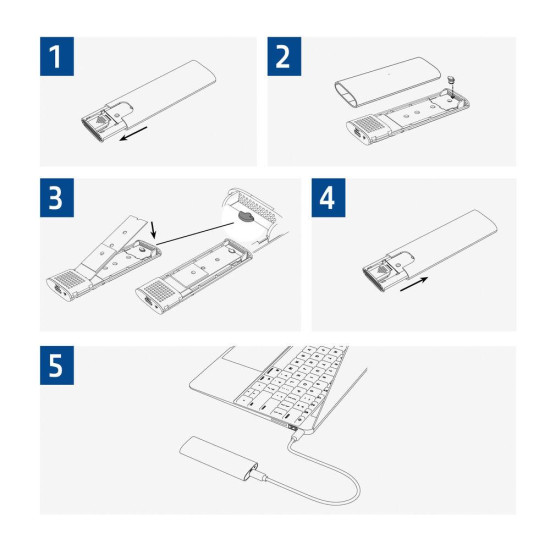 1

2

3

4

5