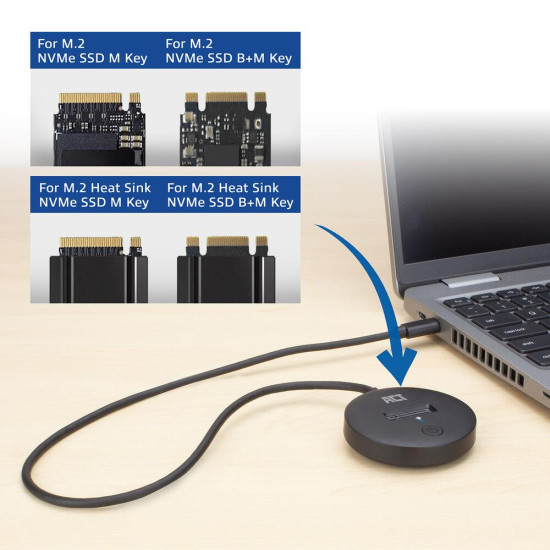 For M.2 NVMe SSD M Key

For M.2 NVMe SSD B+M Key

For M.2 Heat Sink NVMe SSD M Key

For M.2 Heat Sink NVMe SSD B+M Key

ACT

caps lock