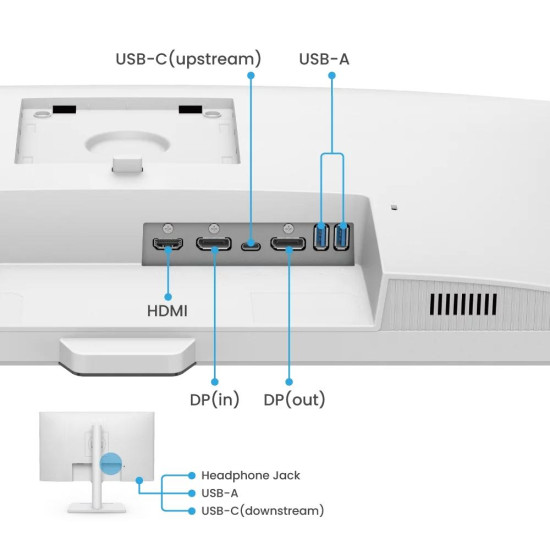 USB-C(upstream)
USB-A
HDMI
DP(in)
DP(out)
Headphone Jack
USB-A
USB-C(downstream)