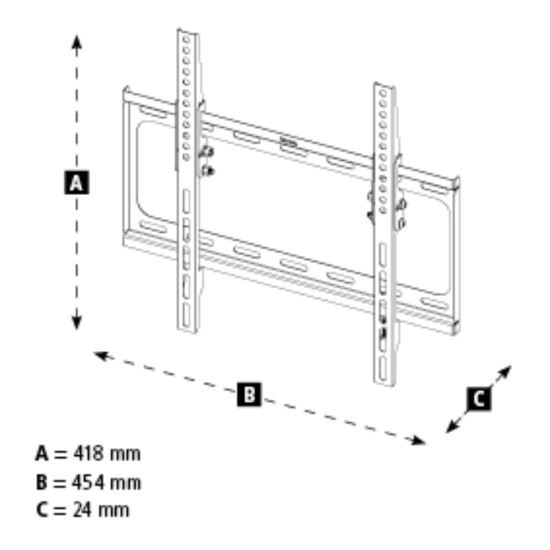 A

B

C

A = 418 mm
B = 454 mm
C = 24 mm