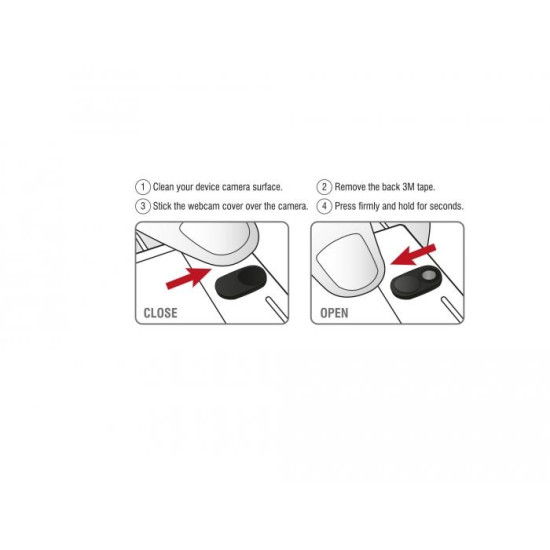 1 Clean your device camera surface.
2 Remove the back 3M tape.
3 Stick the webcam cover over the camera.
4 Press firmly and hold for seconds.

CLOSE

OPEN