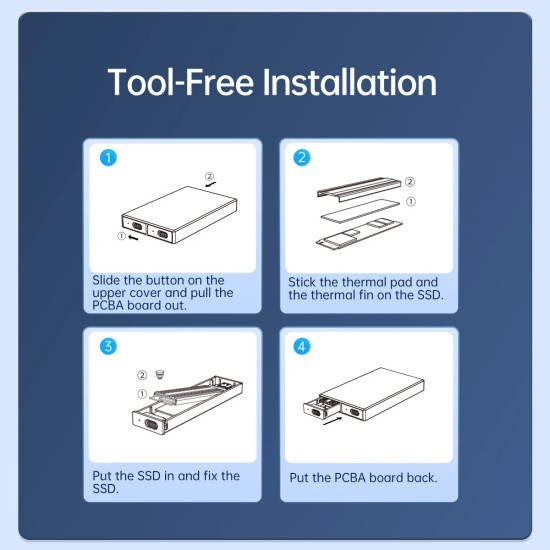 Tool-Free Installation

1

② ①

Slide the button on the upper cover and pull the PCBA board out.

2

② ①

Stick the thermal pad and the thermal fin on the SSD.

3

② ①

Put the SSD in and fix the SSD.

4

Put the PCBA board back.