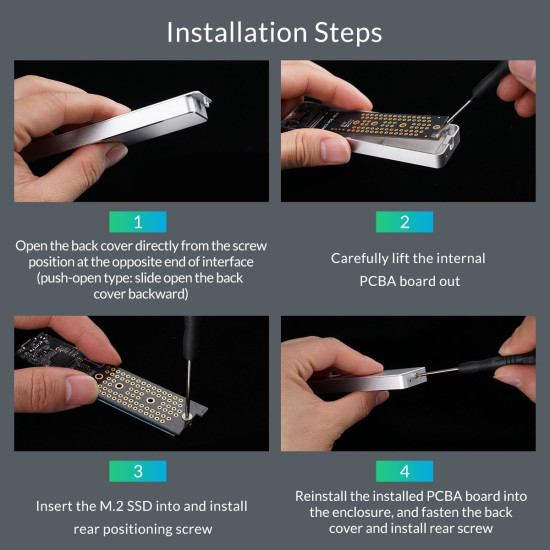 Installation Steps

1

Open the back cover directly from the screw position at the opposite end of interface (push-open type: slide open the back cover backward)

2

Carefully lift the internal PCBA board out

3

Insert the M.2 SSD into and install rear positioning screw

4

Reinstall the installed PCBA board into the enclosure, and fasten the back cover and install rear screw